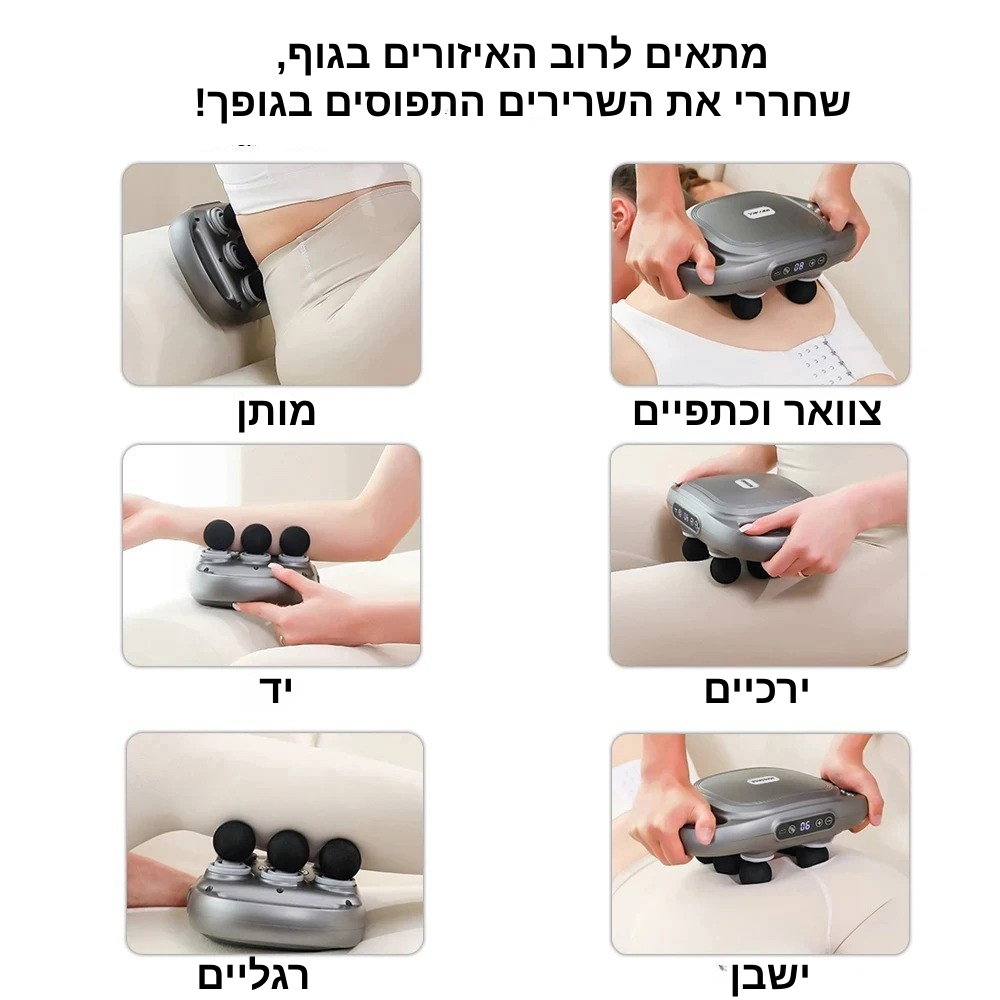 מתאים לרוב האיזורים בגוף,
שחררי את השרירים התפוסים בגופך!

צוואר וכתפיים

מותן

ירכיים

יד

ישבן

רגליים